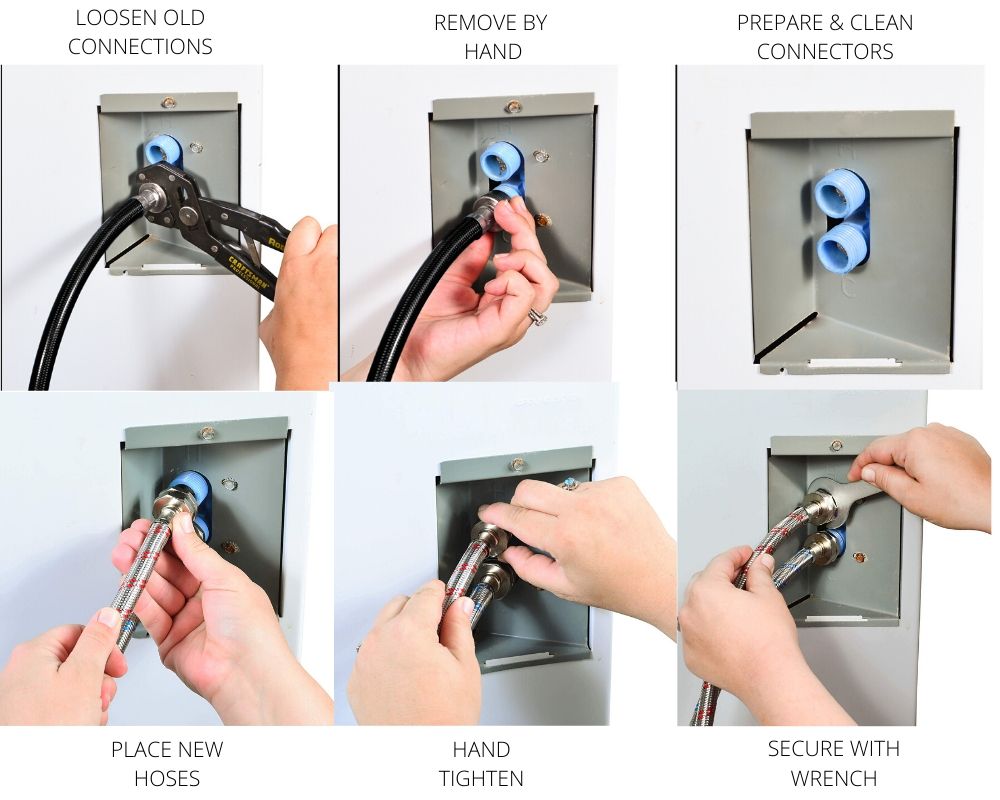 LOOSEN OLD CONNECTIONS

REMOVE BY HAND

PREPARE & CLEAN CONNECTORS

CRAFTSMAN

PLACE NEW HOSES

HAND TIGHTEN

SECURE WITH WRENCH