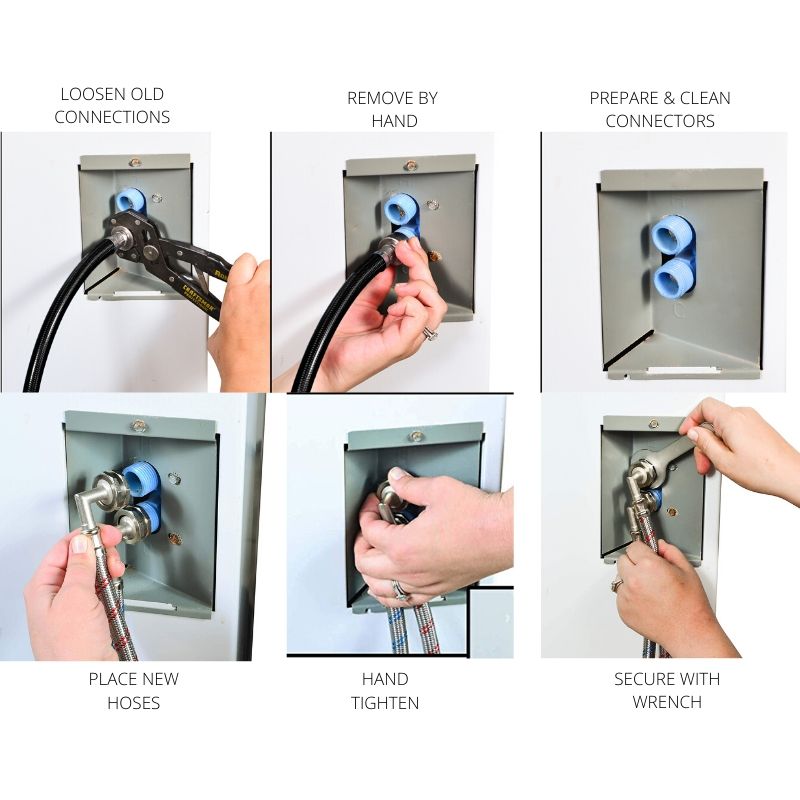 LOOSEN OLD CONNECTIONS

REMOVE BY HAND

PREPARE & CLEAN CONNECTORS

CRAFTSMAN

PLACE NEW HOSES

HAND TIGHTEN

SECURE WITH WRENCH