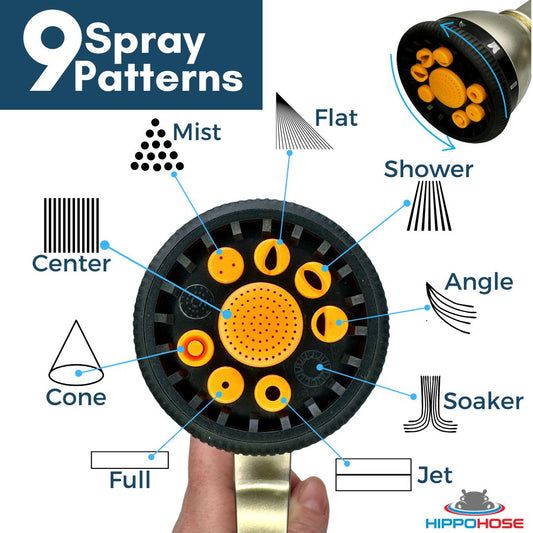 9 Spray Patterns

Mist

Flat

Shower

Center

Angle

Cone

Soaker

Full

Jet

HIPPOHOSE